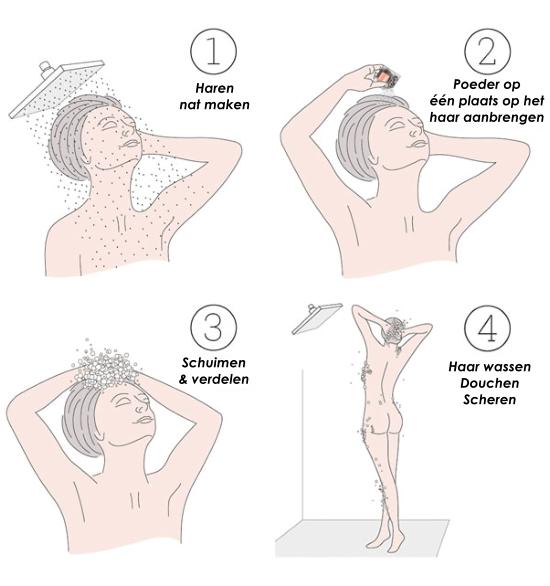 1
Haren nat maken

2
Poeder op één plaats op het haar aanbrengen

3
Schuimen & verdelen

4
Haar wassen
Douchen
Scheren